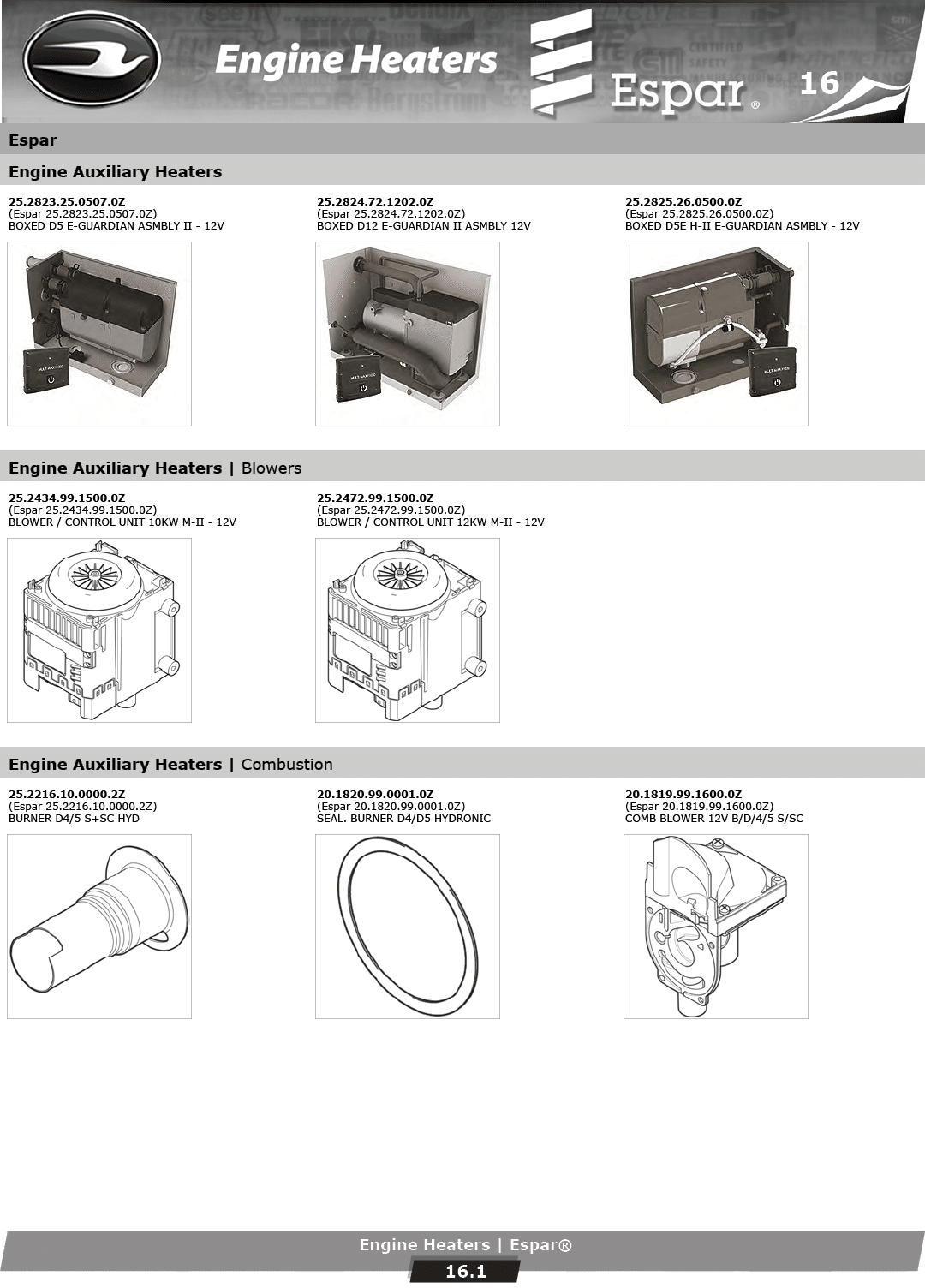 Engine Heaters

Espar®

16

Espar

Engine Auxiliary Heaters

25.2823.25.0507.0Z
(Espar 25.2823.25.0507.0Z)
BOXED D5 E-GUARDIAN ASMBLY II - 12V

25.2824.72.1202.0Z
(Espar 25.2824.72.1202.0Z)
BOXED D12 E-GUARDIAN II ASMBLY 12V

25.2825.26.0500.0Z
(Espar 25.2825.26.0500.0Z)
BOXED D5E H-II E-GUARDIAN ASMBLY - 12V

Engine Auxiliary Heaters | Blowers

25.2434.99.1500.0Z
(Espar 25.2434.99.1500.0Z)
BLOWER / CONTROL UNIT 10KW M-II - 12V

25.2472.99.1500.0Z
(Espar 25.2472.99.1500.0Z)
BLOWER / CONTROL UNIT 12KW M-II - 12V

Engine Auxiliary Heaters | Combustion

25.2216.10.0000.2Z
(Espar 25.2216.10.0000.2Z)
BURNER D4/5 S+SC HYD

20.1820.99.0001.0Z
(Espar 20.1820.99.0001.0Z)
SEAL. BURNER D4/D5 HYDRONIC

20.1819.99.1600.0Z
(Espar 20.1819.99.1600.0Z)
COMB BLOWER 12V B/D/4/5 S/SC

Engine Heaters | Espar®

16.1