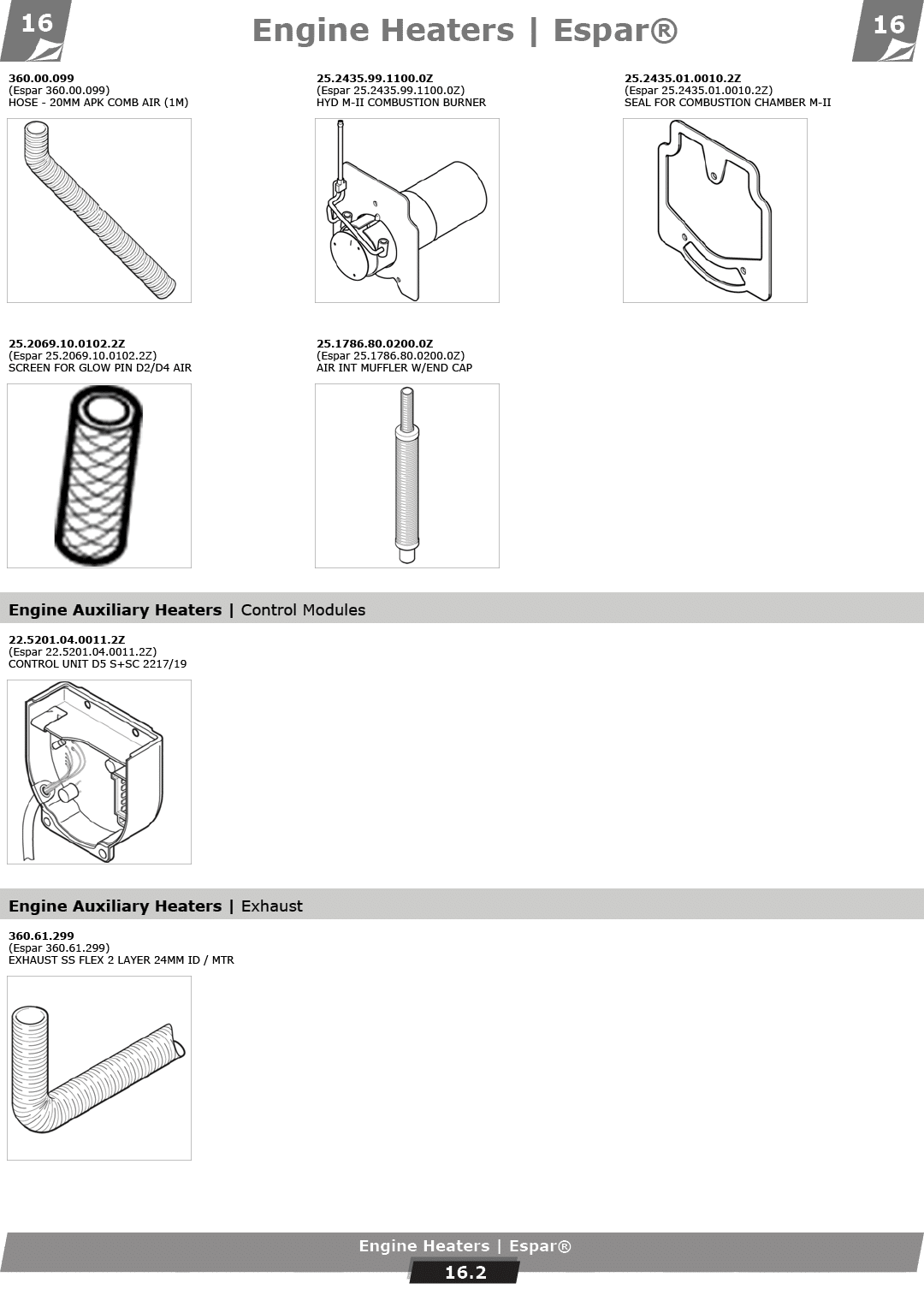 16

Engine Heaters | Espar®

16

360.00.099
(Espar 360.00.099)
HOSE - 20MM APK COMB AIR (1M)

25.2435.99.1100.0Z
(Espar 25.2435.99.1100.0Z)
HYD M-II COMBUSTION BURNER

25.2435.01.0010.2Z
(Espar 25.2435.01.0010.2Z)
SEAL FOR COMBUSTION CHAMBER M-II

25.2069.10.0102.2Z
(Espar 25.2069.10.0102.2Z)
SCREEN FOR GLOW PIN D2/D4 AIR

25.1786.80.0200.0Z
(Espar 25.1786.80.0200.0Z)
AIR INT MUFFLER W/END CAP

Engine Auxiliary Heaters | Control Modules

22.5201.04.0011.2Z
(Espar 22.5201.04.0011.2Z)
CONTROL UNIT D5 S+SC 2217/19

Engine Auxiliary Heaters | Exhaust

360.61.299
(Espar 360.61.299)
EXHAUST SS FLEX 2 LAYER 24MM ID / MTR

Engine Heaters | Espar®

16.2