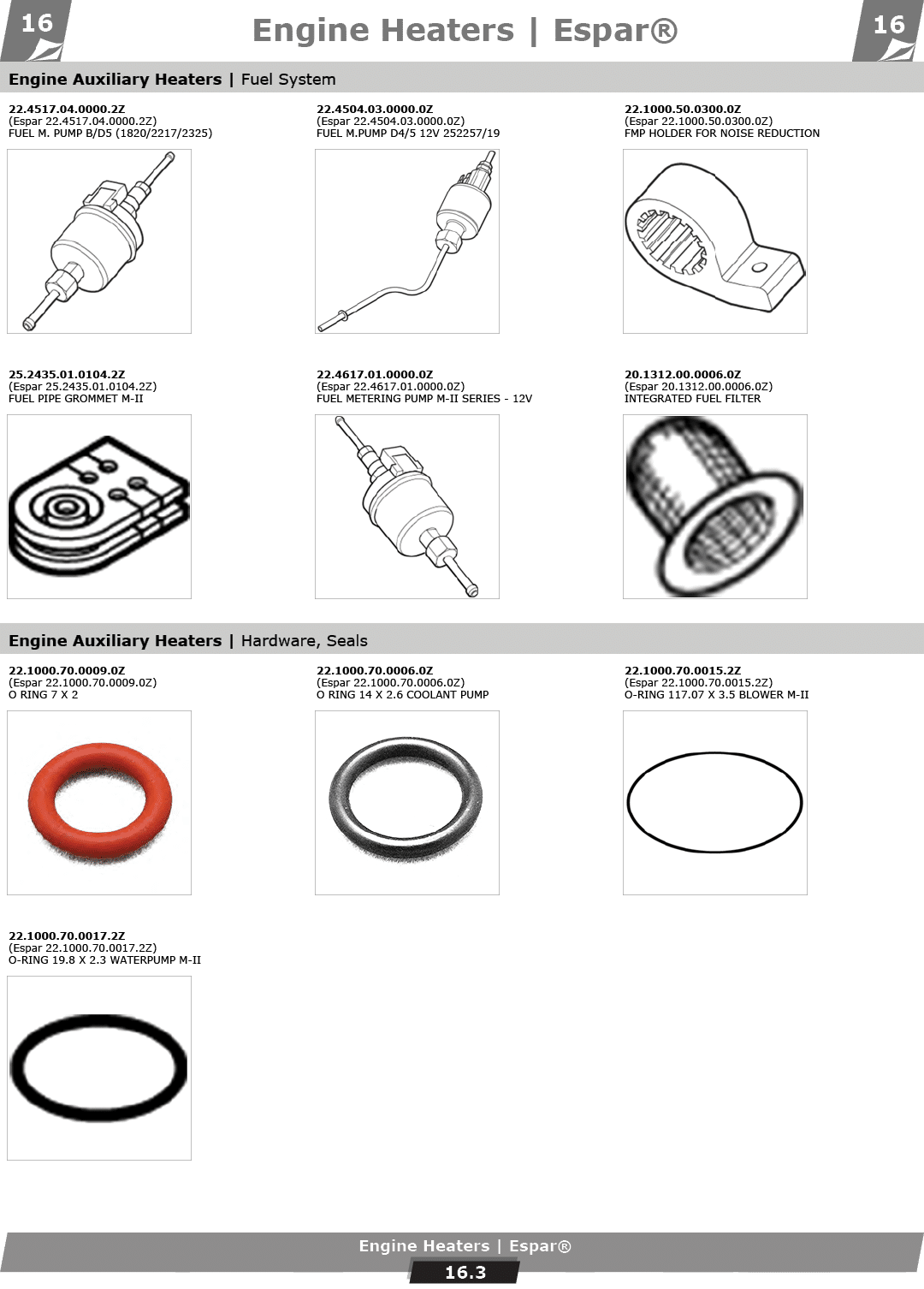 16

Engine Heaters | Espar®

16

Engine Auxiliary Heaters | Fuel System

22.4517.04.0000.2Z
(Espar 22.4517.04.0000.2Z)
FUEL M. PUMP B/D5 (1820/2217/2325)

22.4504.03.0000.0Z
(Espar 22.4504.03.0000.0Z)
FUEL M.PUMP D4/5 12V 252257/19

22.1000.50.0300.0Z
(Espar 22.1000.50.0300.0Z)
FMP HOLDER FOR NOISE REDUCTION

25.2435.01.0104.2Z
(Espar 25.2435.01.0104.2Z)
FUEL PIPE GROMMET M-II

22.4617.01.0000.0Z
(Espar 22.4617.01.0000.0Z)
FUEL METERING PUMP M-II SERIES - 12V

20.1312.00.0006.0Z
(Espar 20.1312.00.0006.0Z)
INTEGRATED FUEL FILTER

Engine Auxiliary Heaters | Hardware, Seals

22.1000.70.0009.0Z
(Espar 22.1000.70.0009.0Z)
O RING 7 X 2

22.1000.70.0006.0Z
(Espar 22.1000.70.0006.0Z)
O RING 14 X 2.6 COOLANT PUMP

22.1000.70.0015.2Z
(Espar 22.1000.70.0015.2Z)
O-RING 117.07 X 3.5 BLOWER M-II

22.1000.70.0017.2Z
(Espar 22.1000.70.0017.2Z)
O-RING 19.8 X 2.3 WATERPUMP M-II

Engine Heaters | Espar®

16.3