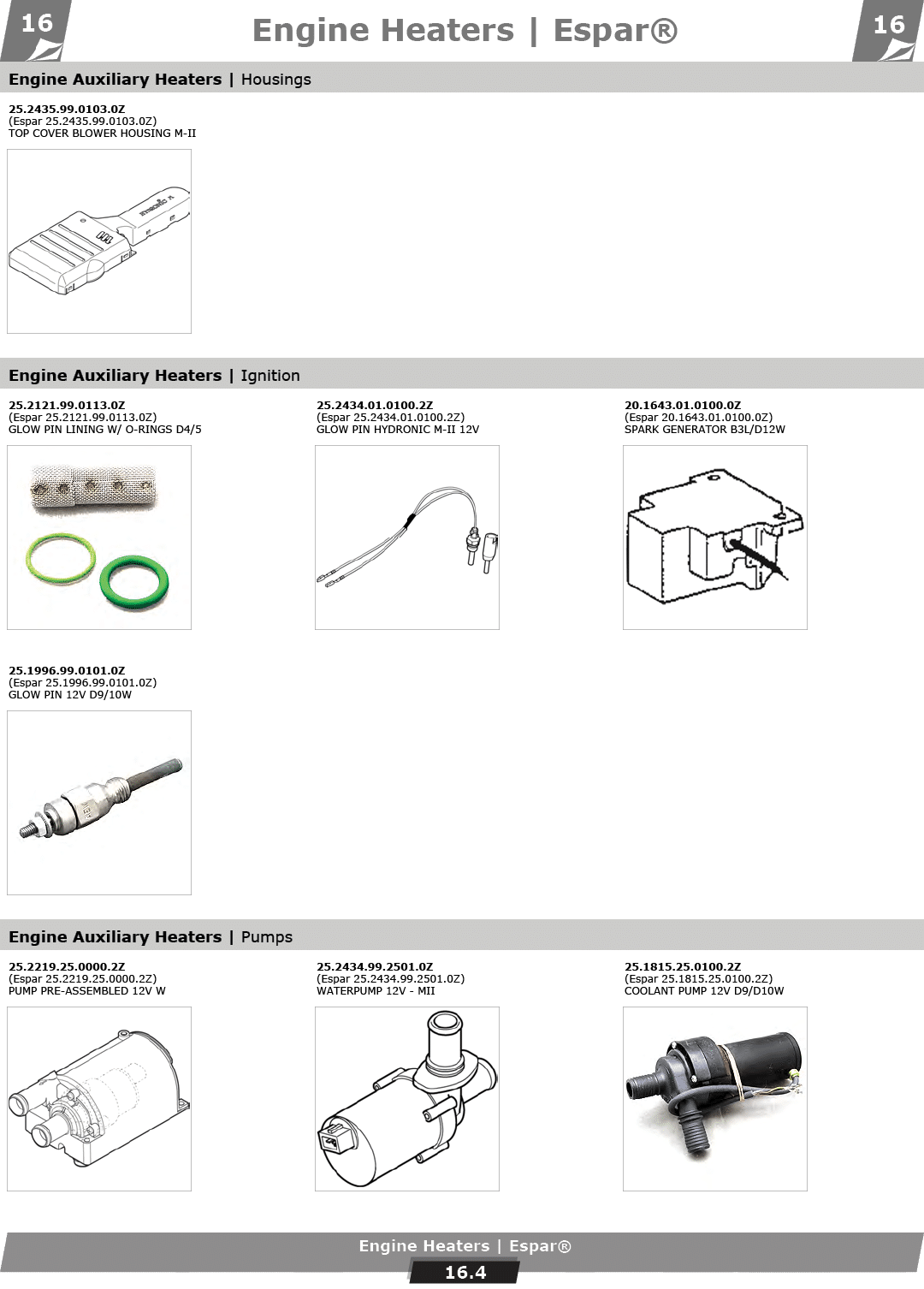 16

Engine Heaters | Espar®

16

Engine Auxiliary Heaters | Housings

25.2435.99.0103.0Z
(Espar 25.2435.99.0103.0Z)
TOP COVER BLOWER HOUSING M-II

Engine Auxiliary Heaters | Ignition

25.2121.99.0113.0Z
(Espar 25.2121.99.0113.0Z)
GLOW PIN LINING W/ O-RINGS D4/5

25.2434.01.0100.2Z
(Espar 25.2434.01.0100.2Z)
GLOW PIN HYDRONIC M-II 12V

20.1643.01.0100.0Z
(Espar 20.1643.01.0100.0Z)
SPARK GENERATOR B3L/D12W

25.1996.99.0101.0Z
(Espar 25.1996.99.0101.0Z)
GLOW PIN 12V D9/10W

Engine Auxiliary Heaters | Pumps

25.2219.25.0000.2Z
(Espar 25.2219.25.0000.2Z)
PUMP PRE-ASSEMBLED 12V W

25.2434.99.2501.0Z
(Espar 25.2434.99.2501.0Z)
WATERPUMP 12V - MII

25.1815.25.0100.2Z
(Espar 25.1815.25.0100.2Z)
COOLANT PUMP 12V D9/D10W

Engine Heaters | Espar®

16.4